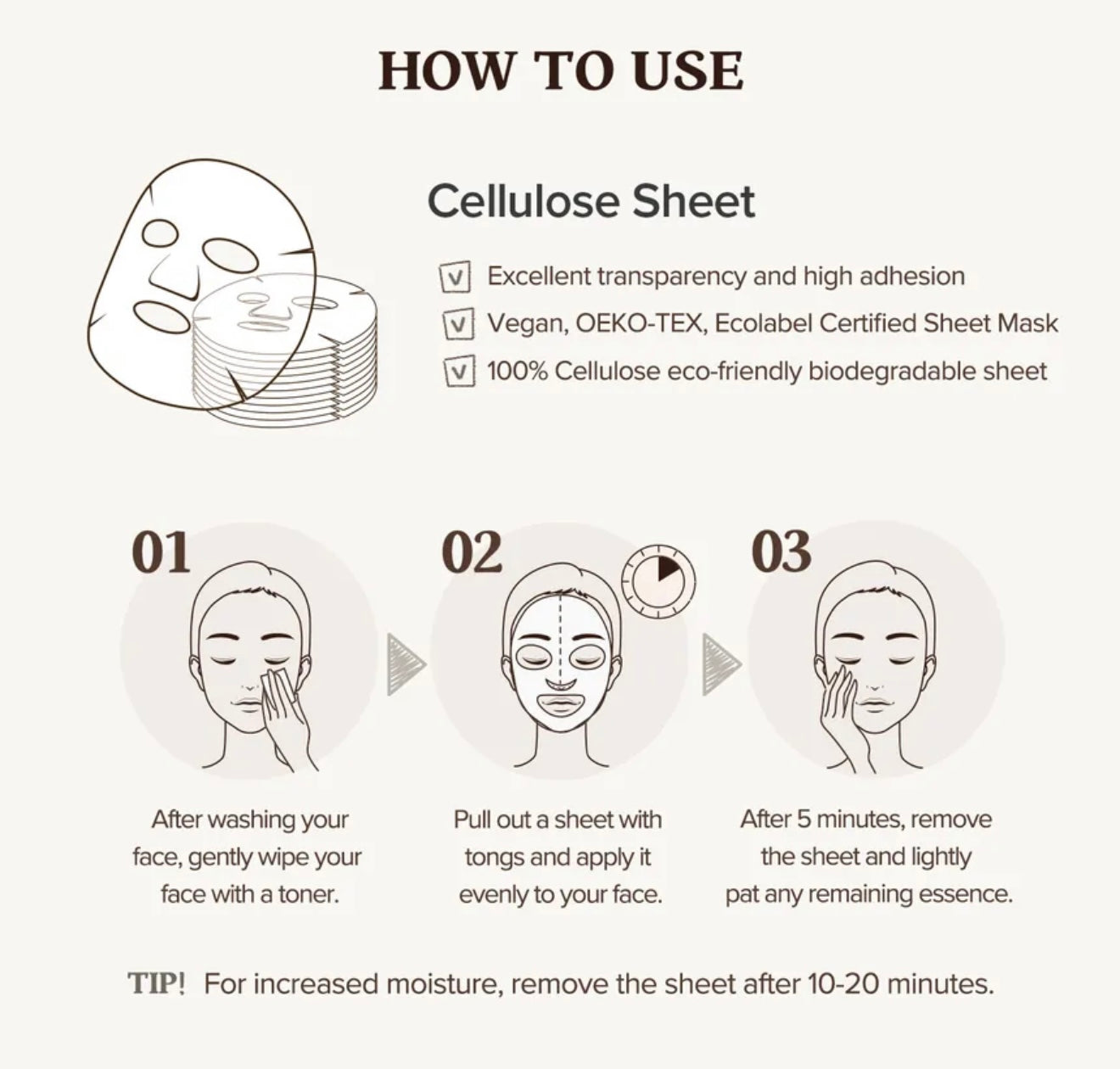 HOW TO USE

Cellulose Sheet

Excellent transparency and high adhesion
Vegan, OEKO-TEX, Ecolabel Certified Sheet Mask
100% Cellulose eco-friendly biodegradable sheet

01

After washing your face, gently wipe your face with a toner.

02

Pull out a sheet with tongs and apply it evenly to your face.

03

After 5 minutes, remove the sheet and lightly pat any remaining essence.

TIP! For increased moisture, remove the sheet after 10-20 minutes.