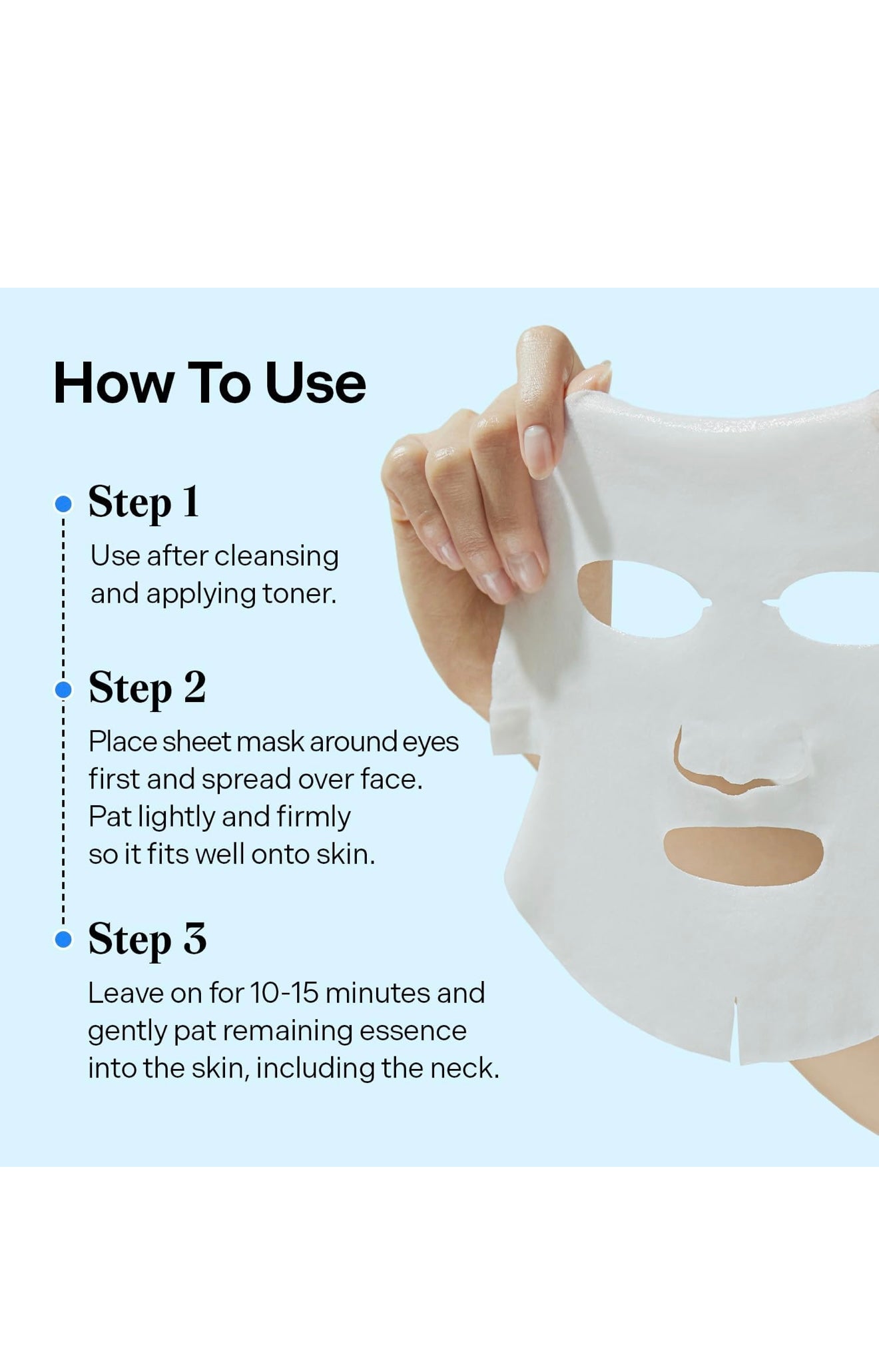 How To Use

Step 1

Use after cleansing and applying toner.

Step 2

Place sheet mask around eyes first and spread over face. Pat lightly and firmly so it fits well onto skin.

Step 3

Leave on for 10-15 minutes and gently pat remaining essence into the skin, including the neck.