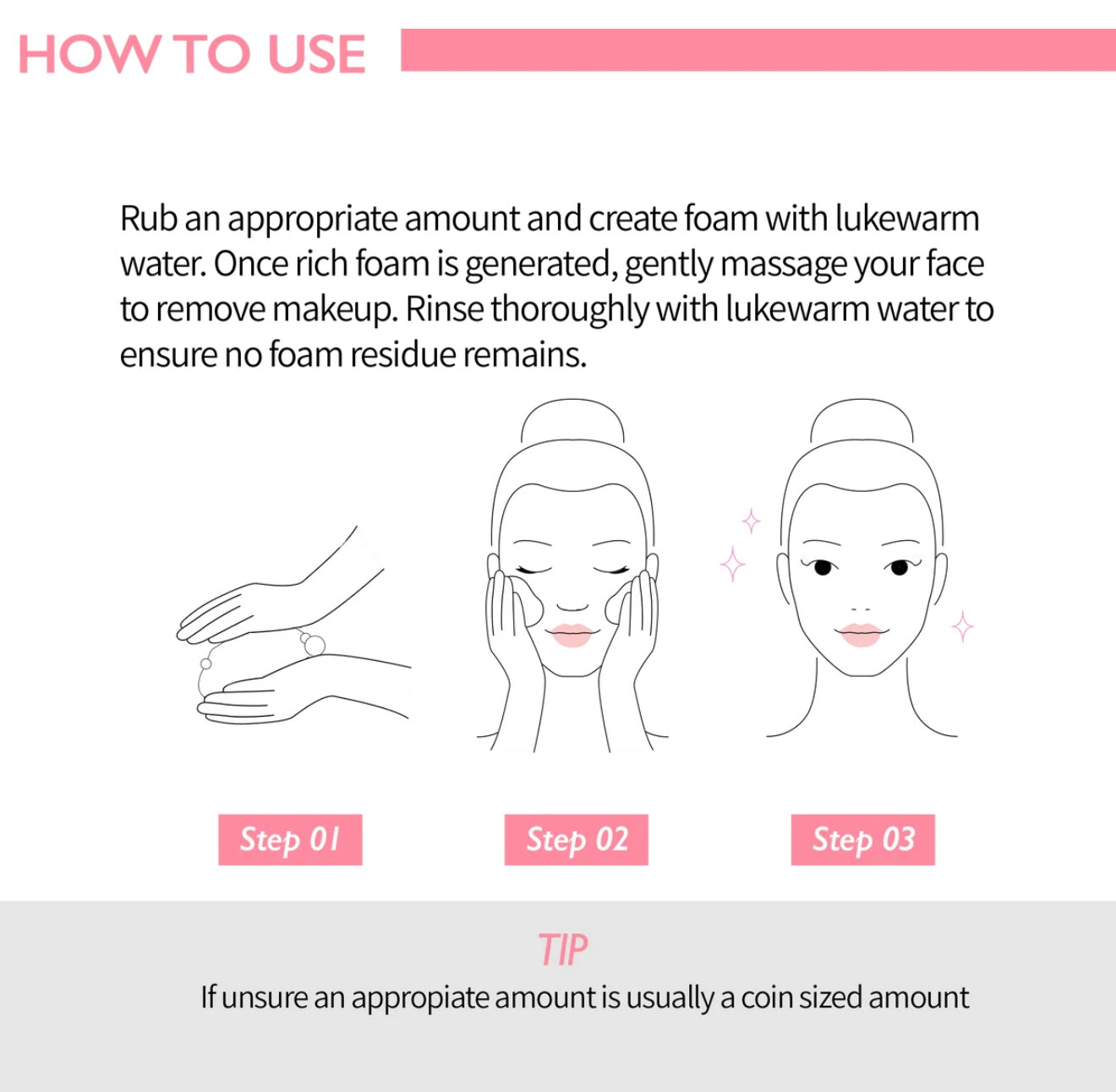 HOW TO USE

Rub an appropriate amount and create foam with lukewarm water. Once rich foam is generated, gently massage your face to remove makeup. Rinse thoroughly with lukewarm water to ensure no foam residue remains.

Step 01

Step 02

Step 03

TIP

If unsure an appropiate amount is usually a coin sized amount